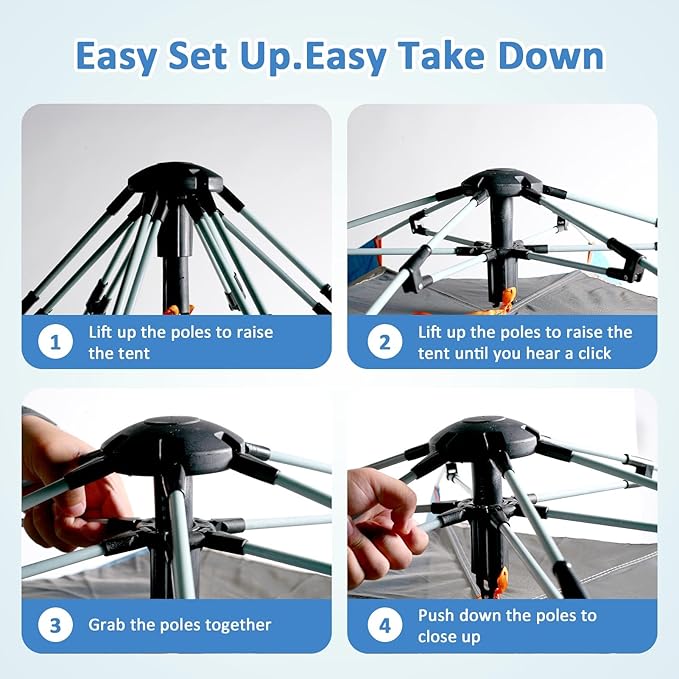 Easy Set Up.Easy Take Down

1 Lift up the poles to raise the tent

2 Lift up the poles to raise the tent until you hear a click

3 Grab the poles together

4 Push down the poles to close up