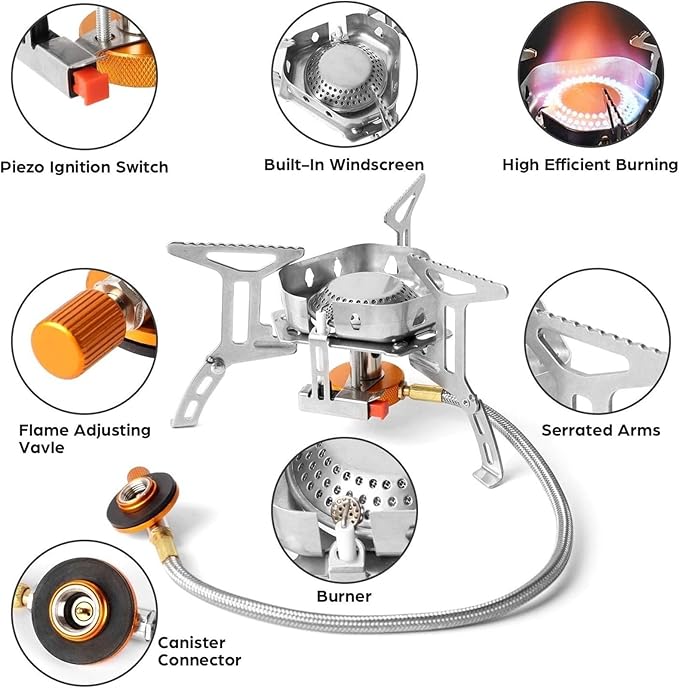 Piezo Ignition Switch

Built-In Windscreen

High Efficient Burning

Flame Adjusting Vavle

Serrated Arms

Burner

Canister Connector